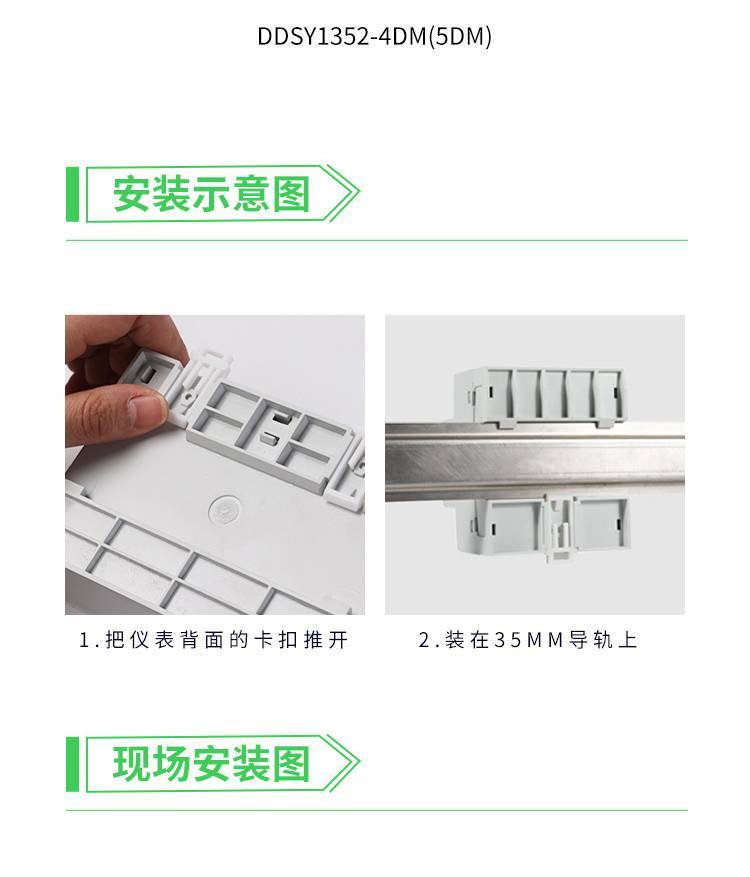 DDSY1352-4DM(5DM)

安装示意图

1.把仪表背面的卡扣推开

2.装在35MM导轨上

现场安装图