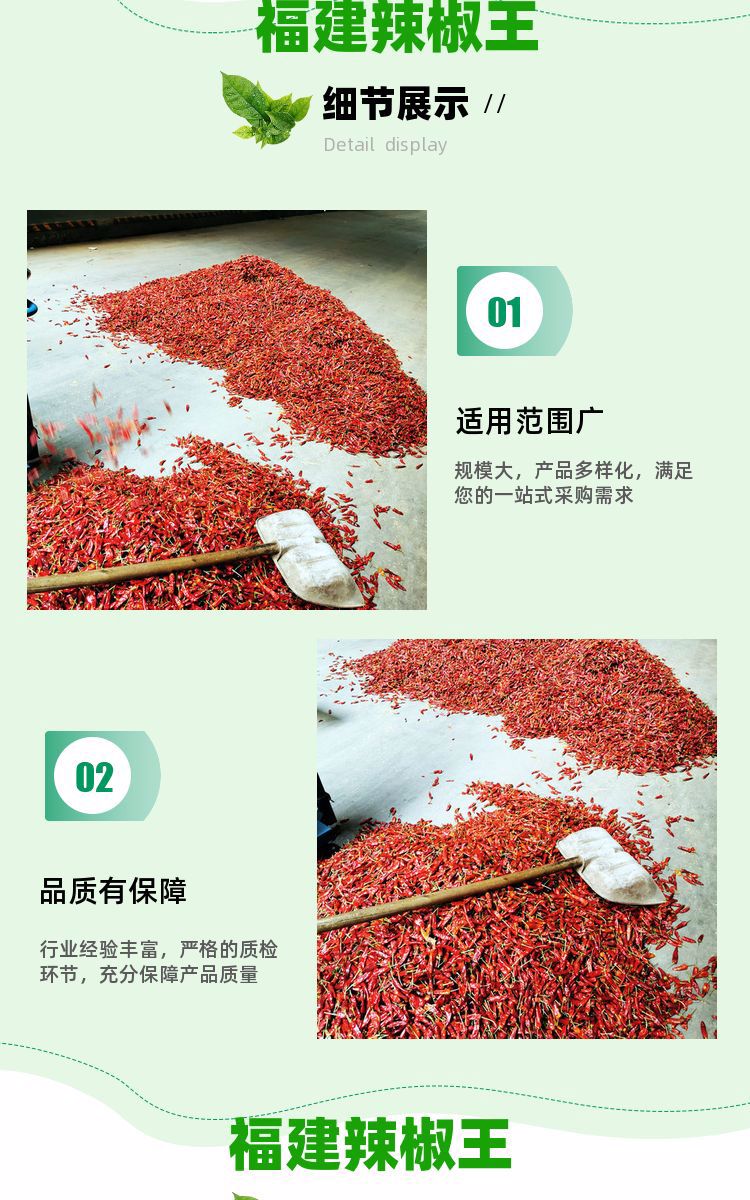 福建辣椒王

细节展示 //

Detail display

01

适用范围广

规模大，产品多样化，满足您的一站式采购需求

02

品质有保障

行业经验丰富，严格的质检环节，充分保障产品质量

福建辣椒王