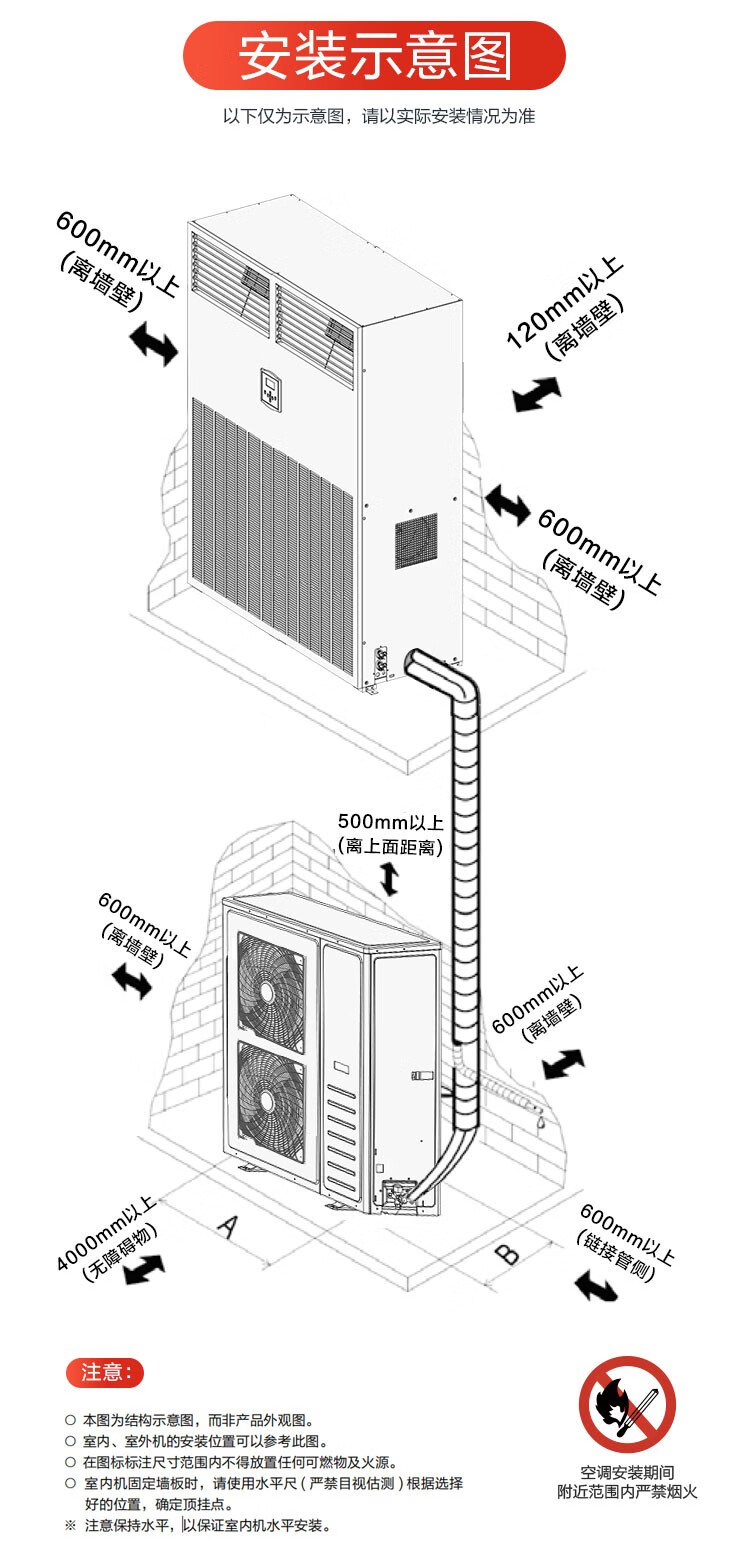 安装示意图

以下仅为示意图，请以实际安装情况为准

600mm以上
(离墙壁)

120mm以上
(离墙壁)

600mm以上
(离墙壁)

500mm以上
(离上面距离)

600mm以上
(离墙壁)

600mm以上
(离墙壁)

4000mm以上
(无障碍物)

A

B

600mm以上
(链接管侧)

注意：

○ 本图为结构示意图，而非产品外观图。
○ 室内、室外机的安装位置可以参考此图。
○ 在图标标注尺寸范围内不得放置任何可燃物及火源。
○ 室内机固定墙板时，请使用水平尺（严禁目视估测）根据选择好的位置，确定顶挂点。
※ 注意保持水平，以保证室内机水平安装。

空调安装期间
附近范围内严禁烟火