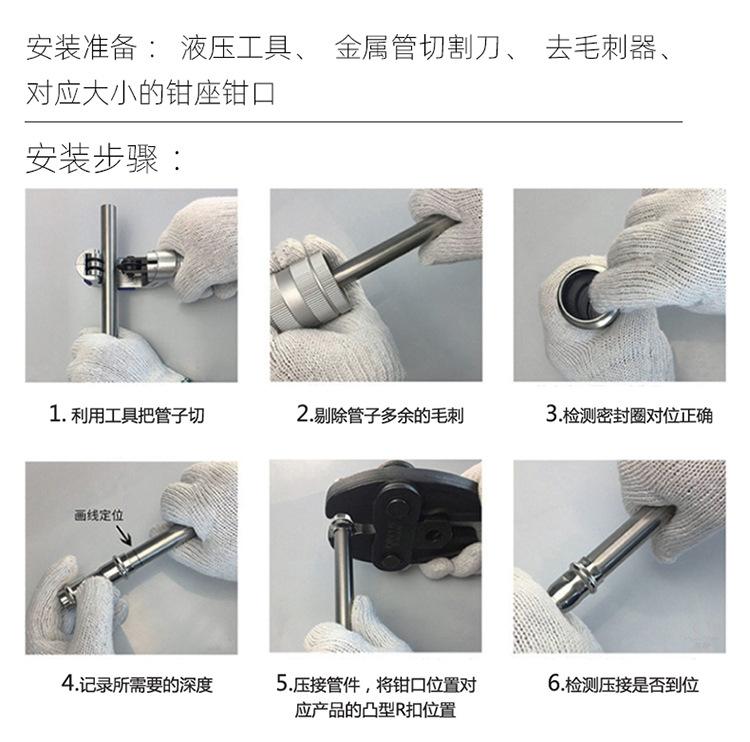 安装准备： 液压工具、 金属管切割刀、 去毛刺器、对应大小的钳座钳口

安装步骤：

1. 利用工具把管子切

2.剔除管子多余的毛刺

3.检测密封圈对位正确

画线定位

4.记录所需要的深度

5.压接管件，将钳口位置对应产品的凸型R扣位置

6.检测压接是否到位