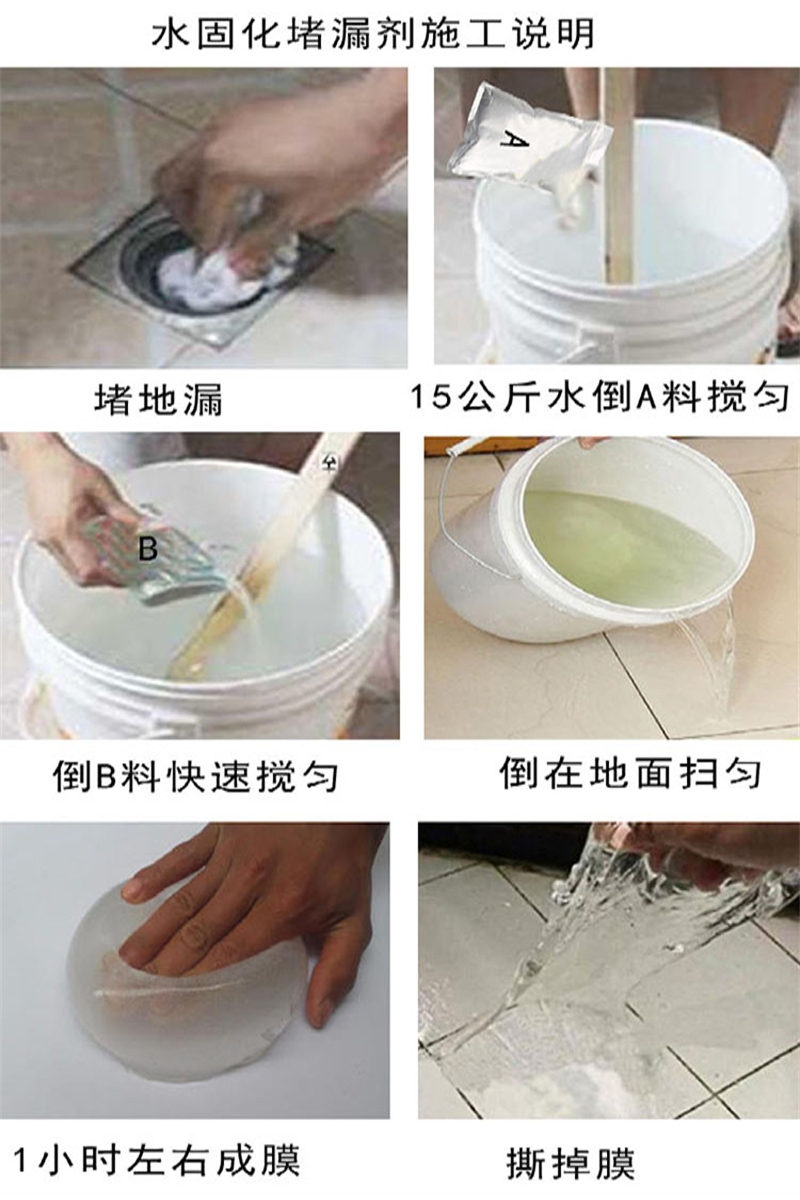 水固化堵漏剂施工说明

A

堵地漏

15公斤水倒A料搅匀

B

倒B料快速搅匀

倒在地面扫匀

1小时左右成膜

撕掉膜