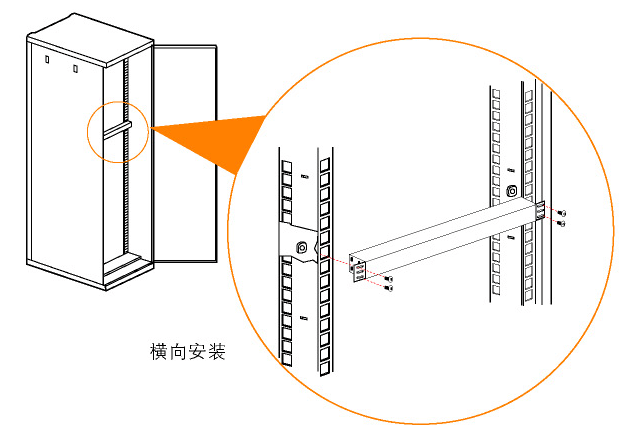 横向安装