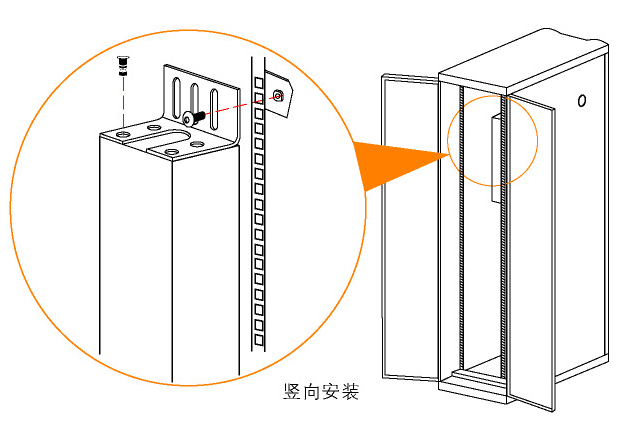 竖向安装