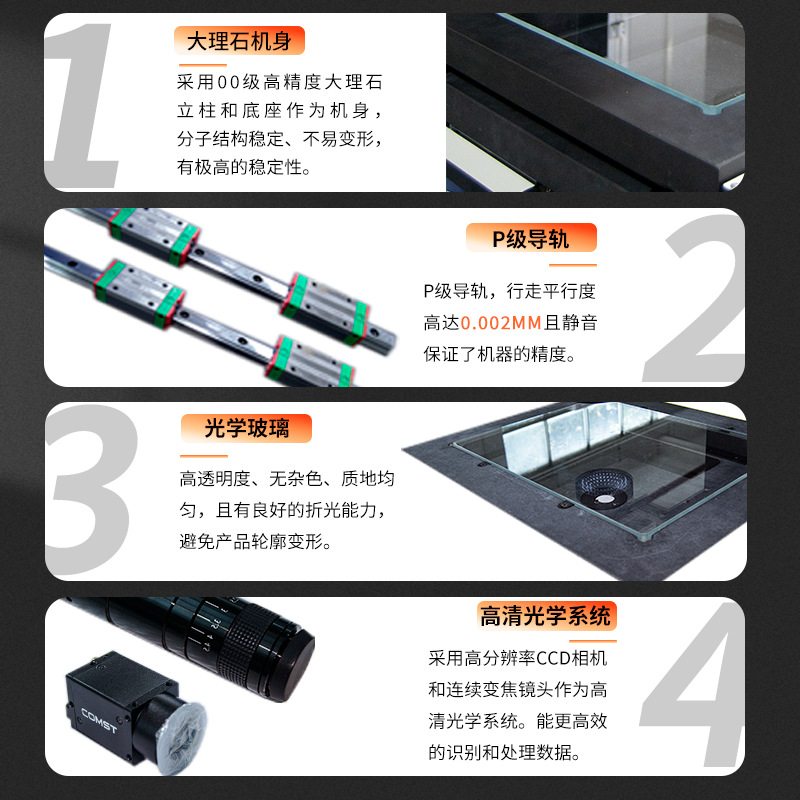 1

大理石机身

采用00级高精度大理石立柱和底座作为机身，分子结构稳定、不易变形，有极高的稳定性。

P级导轨

P级导轨，行走平行度高达0.002MM且静音保证了机器的精度。

2

3

光学玻璃

高透明度、无杂色、质地均匀，且有良好的折光能力，避免产品轮廓变形。

COMST

高清光学系统

采用高分辨率CCD相机和连续变焦镜头作为高清光学系统。能更高效的识别和处理数据。

4