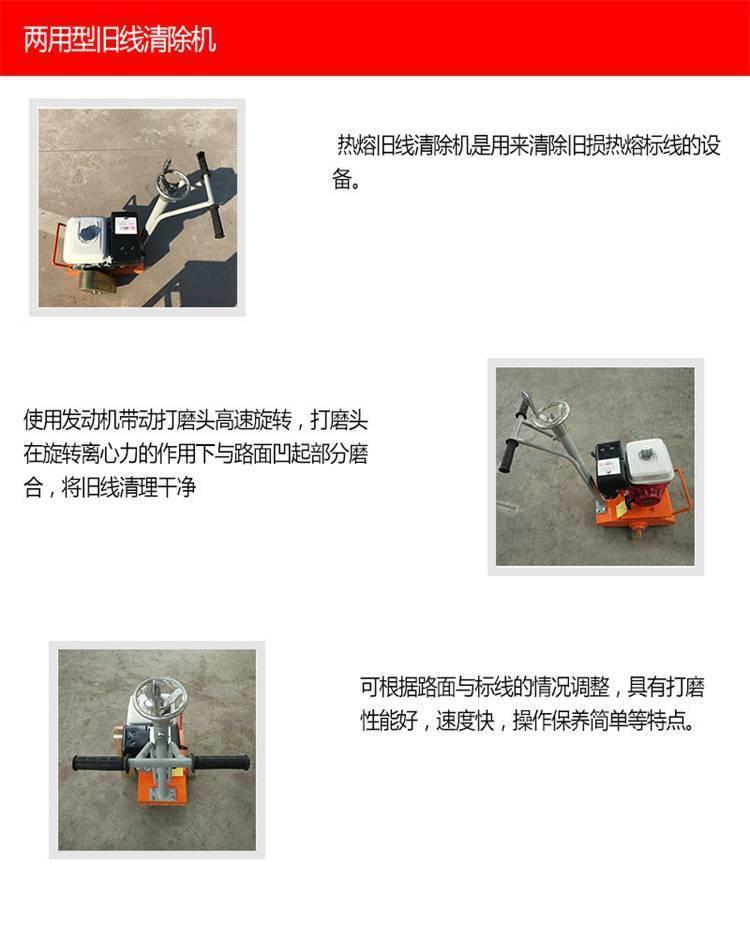 两用型旧线清除机

热熔旧线清除机是用来清除旧损热熔标线的设备。

使用发动机带动打磨头高速旋转，打磨头在旋转离心力的作用下与路面凹起部分磨合，将旧线清理干净

可根据路面与标线的情况调整，具有打磨性能好，速度快，操作保养简单等特点。