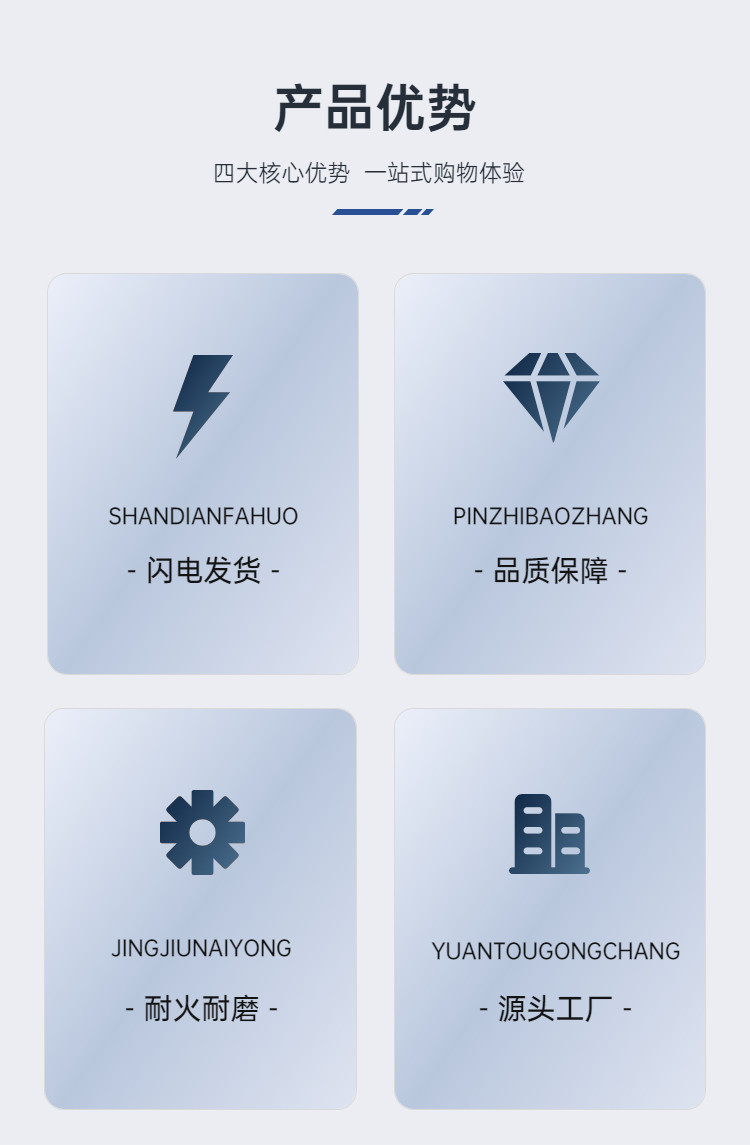 产品优势

四大核心优势 一站式购物体验

SHANDIANFAHUO

- 闪电发货 -

PINZHIBAOZHANG

- 品质保障 -

JINGJIUNAIYONG

- 耐火耐磨 -

YUANTOUGONGCHANG

- 源头工厂 -