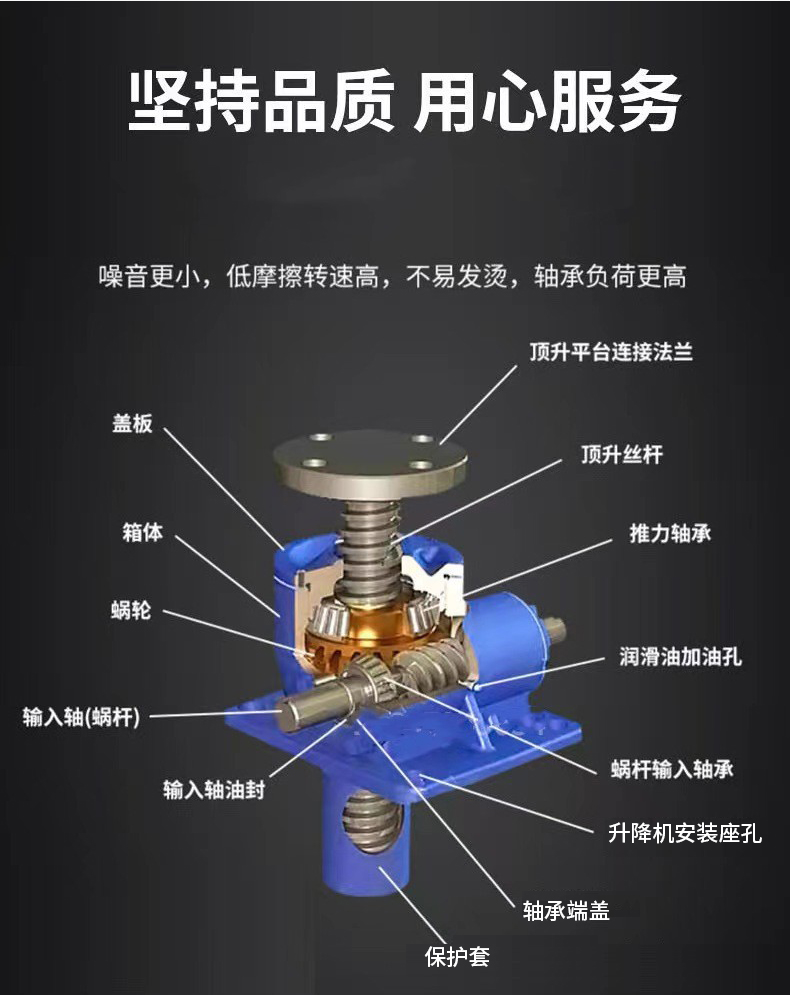 坚持品质 用心服务

噪音更小，低摩擦转速高，不易发烫，轴承负荷更高

顶升平台连接法兰

盖板

顶升丝杆

箱体

推力轴承

蜗轮

润滑油加油孔

输入轴(蜗杆)

蜗杆输入轴承

输入轴油封

升降机安装座孔

轴承端盖

保护套