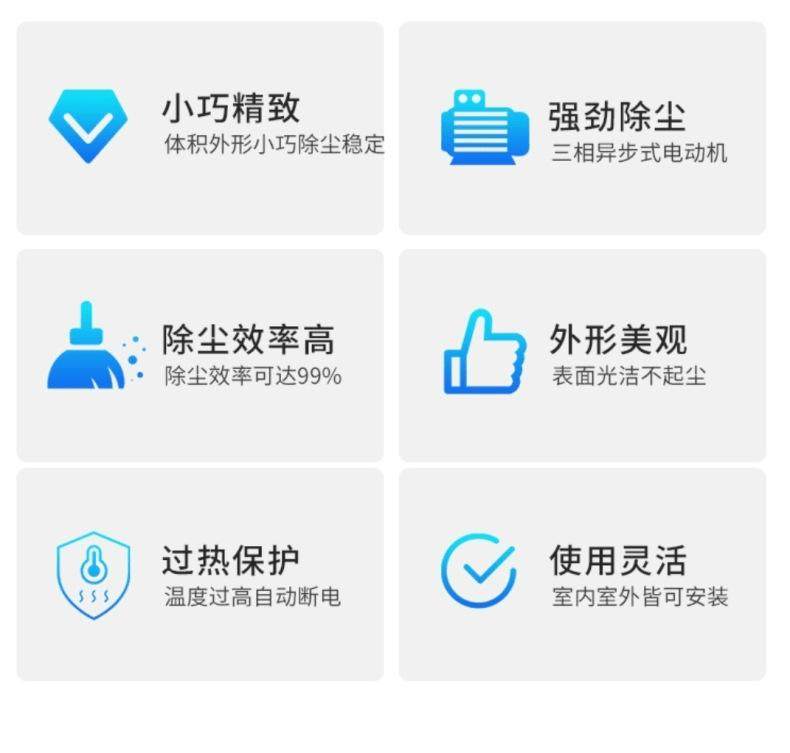 小巧精致
体积外形小巧除尘稳定

强劲除尘
三相异步式电动机

除尘效率高
除尘效率可达99%

外形美观
表面光洁不起尘

过热保护
温度过高自动断电

使用灵活
室内室外皆可安装