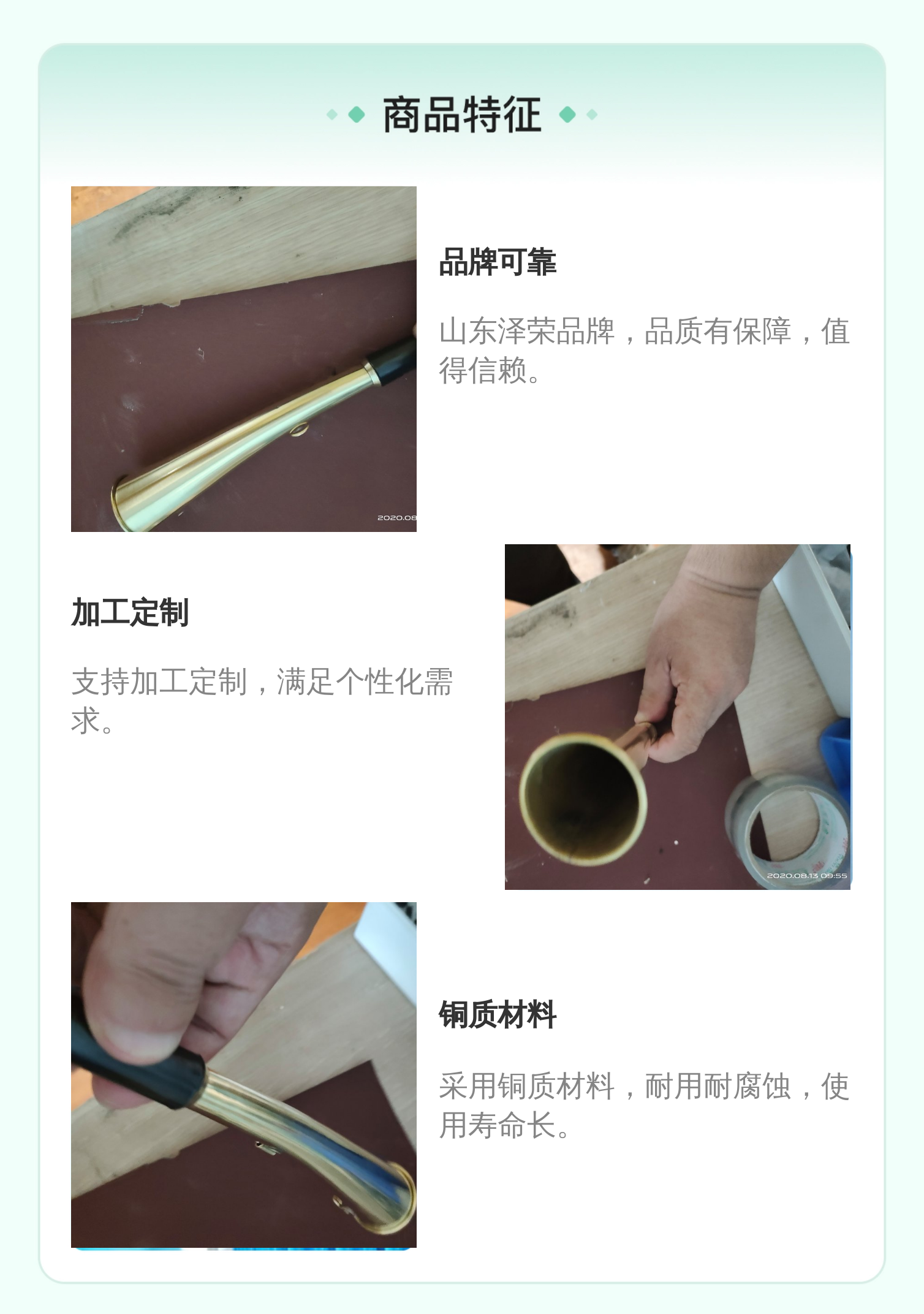 商品特征

2020.08

品牌可靠

山东泽荣品牌，品质有保障，值得信赖。

加工定制

支持加工定制，满足个性化需求。

2020.08.13 09:55

铜质材料

采用铜质材料，耐用耐腐蚀，使用寿命长。