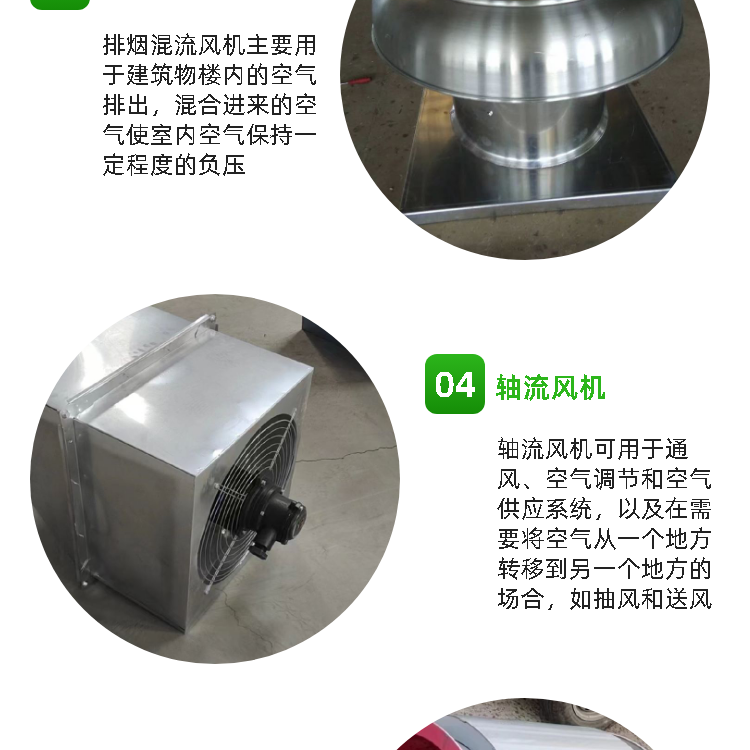 排烟混流风机主要用于建筑物楼内的空气排出，混合进来的空气使室内空气保持一定程度的负压

04 轴流风机

轴流风机可用于通风、空气调节和空气供应系统，以及在需要将空气从一个地方转移到另一个地方的场合，如抽风和送风