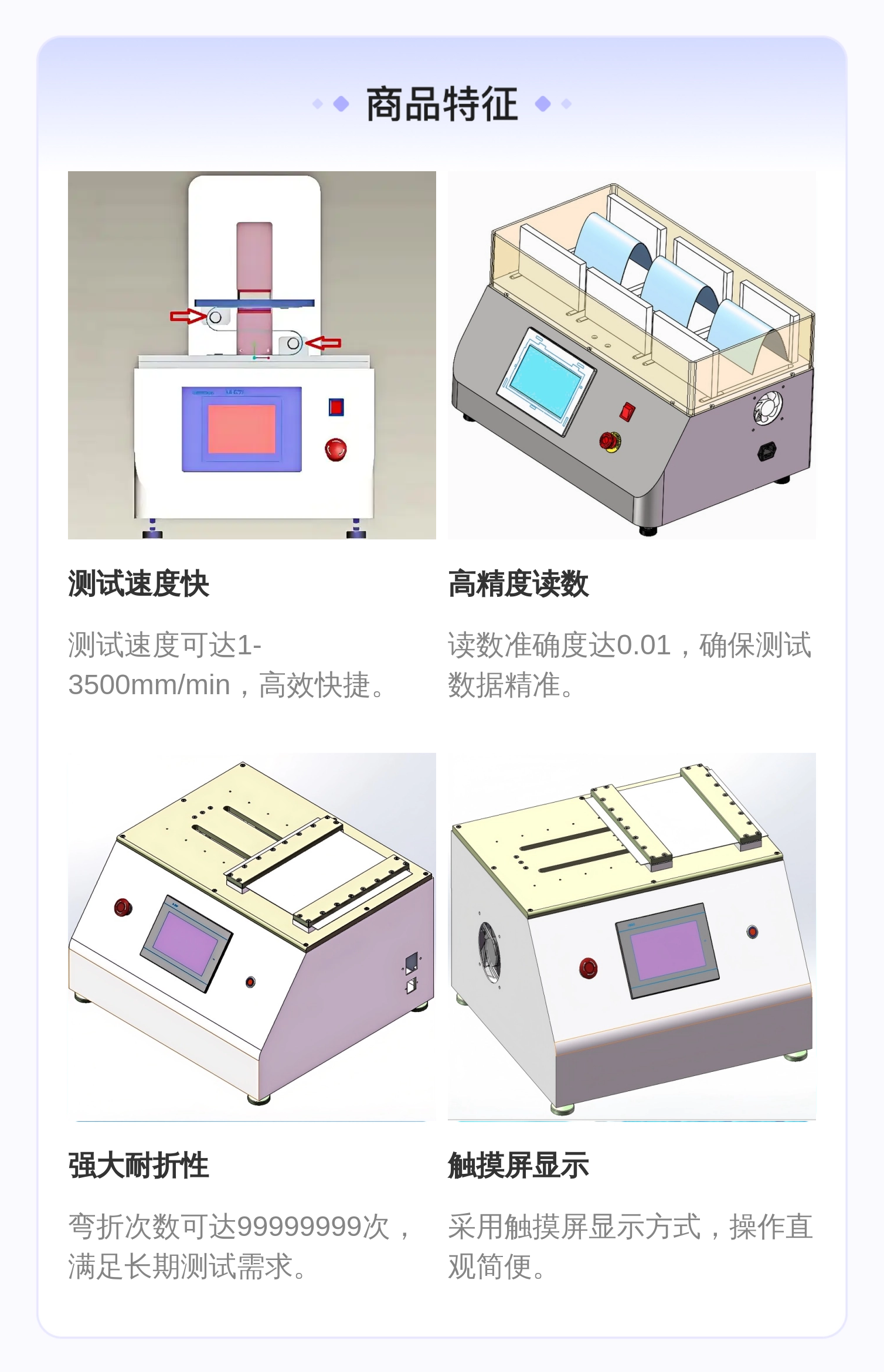 商品特征

测试速度快

测试速度可达1-3500mm/min，高效快捷。

高精度读数

读数准确度达0.01，确保测试数据精准。

强大耐折性

弯折次数可达99999999次，满足长期测试需求。

触摸屏显示

采用触摸屏显示方式，操作直观简便。